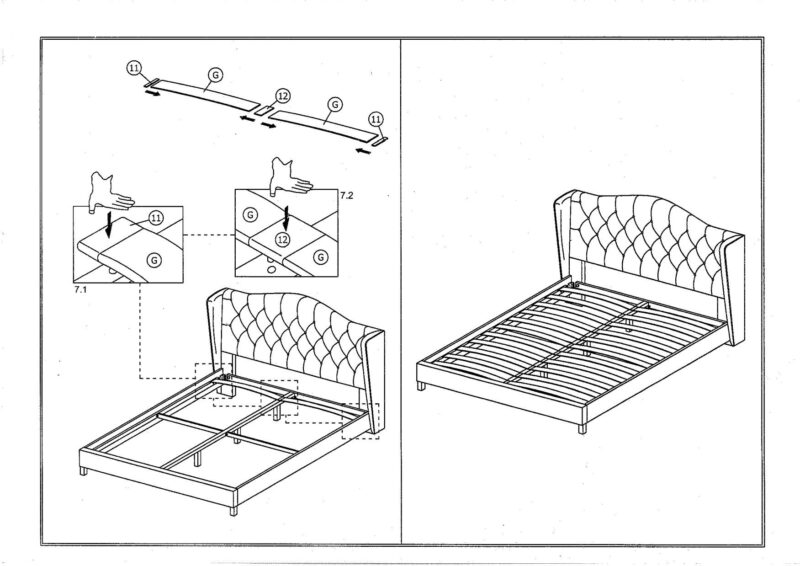 11
G
12
G
11

11
G
7.1

G
12
G
7.2