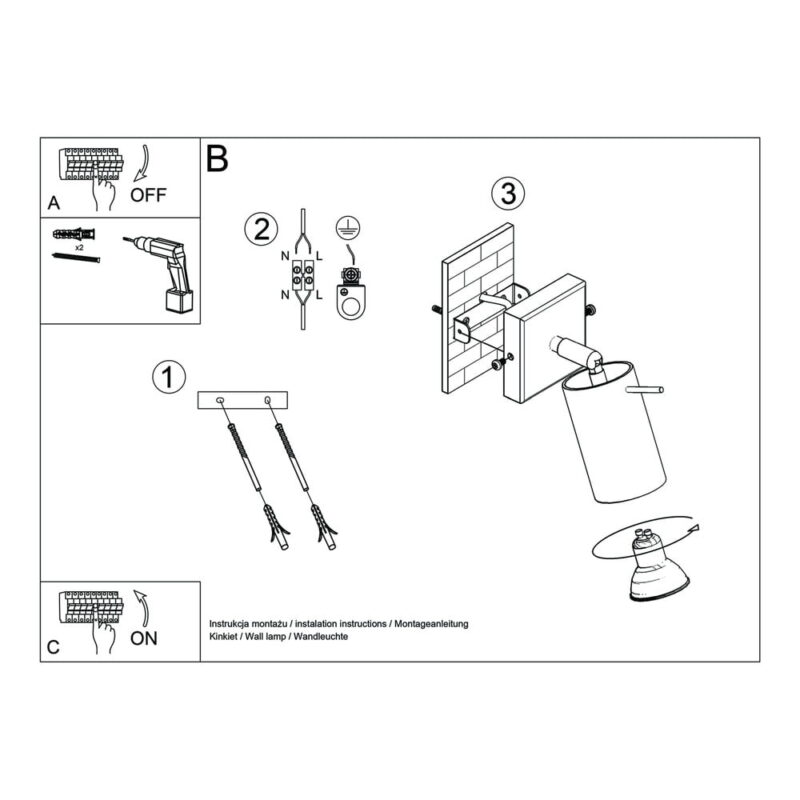 A
OFF

x2

B

2
N L
N L

3

1

C
ON

Instrukcja montażu / instalation instructions / Montageanleitung
Kinkiet / Wall lamp / Wandleuchte