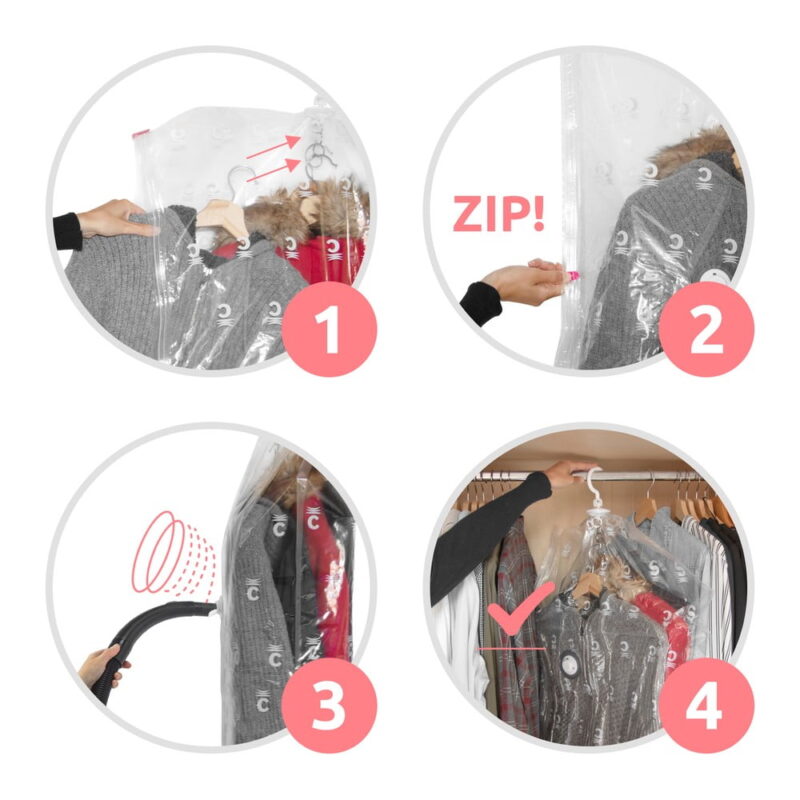 1

ZIP!

2

3

4