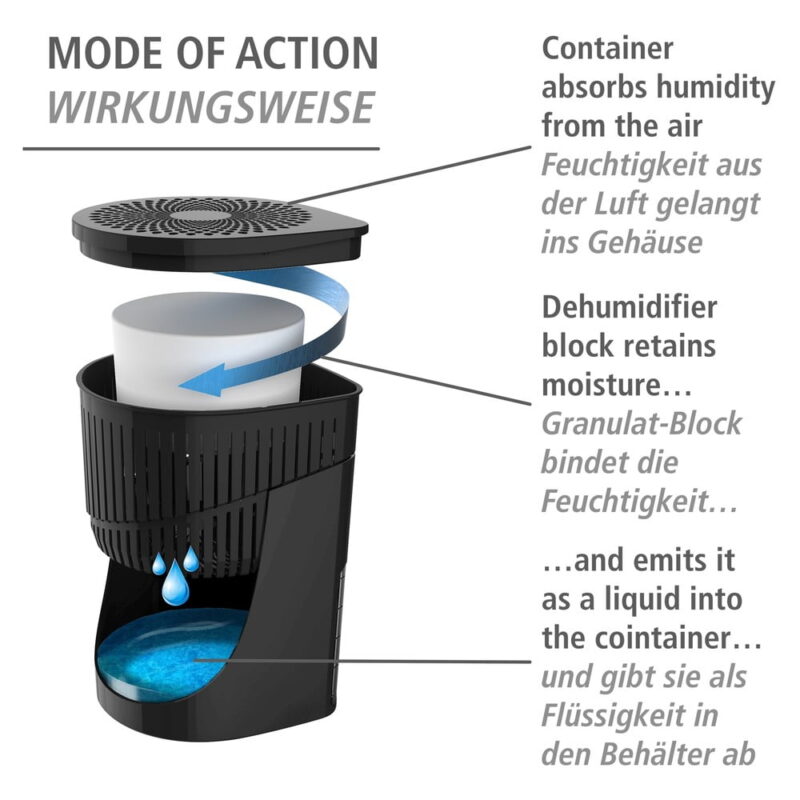 MODE OF ACTION
WIRKUNGSWEISE

Container absorbs humidity from the air
Feuchtigkeit aus der Luft gelangt ins Gehäuse

Dehumidifier block retains moisture…
Granulat-Block bindet die Feuchtigkeit…

…and emits it as a liquid into the cointainer…
und gibt sie als Flüssigkeit in den Behälter ab