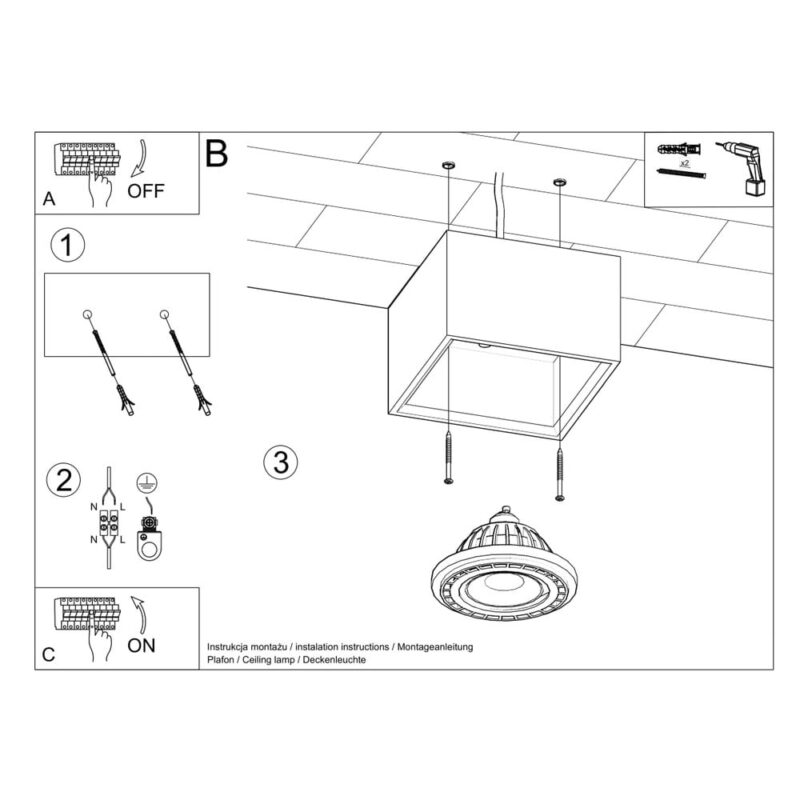 A
OFF

B

x2

1

2

N L
N L

3

C
ON

Instrukcja montażu / instalation instructions / Montageanleitung
Plafon / Ceiling lamp / Deckenleuchte