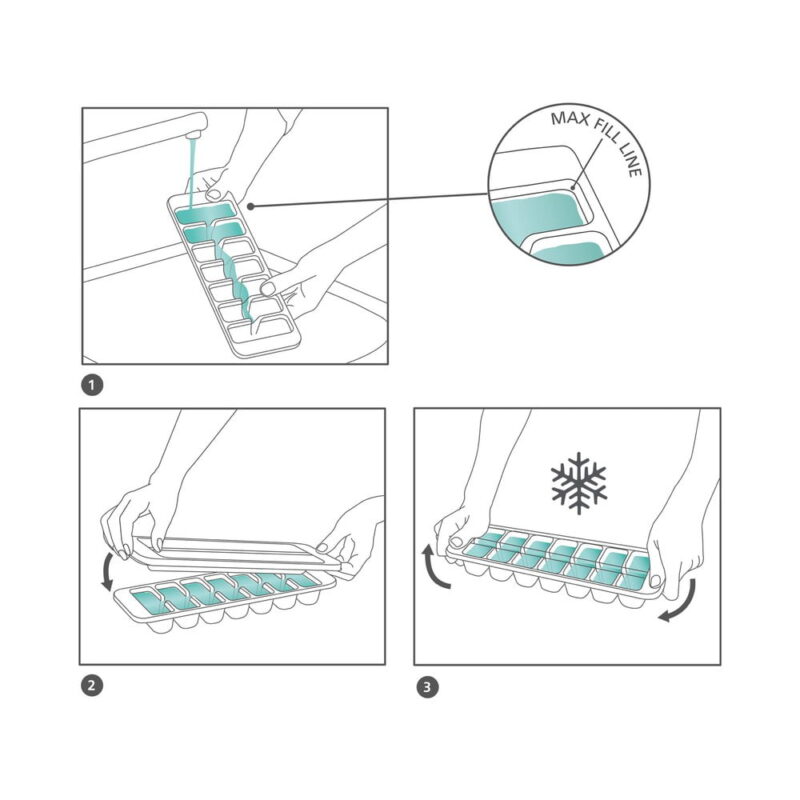 MAX FILL LINE

1

2

3