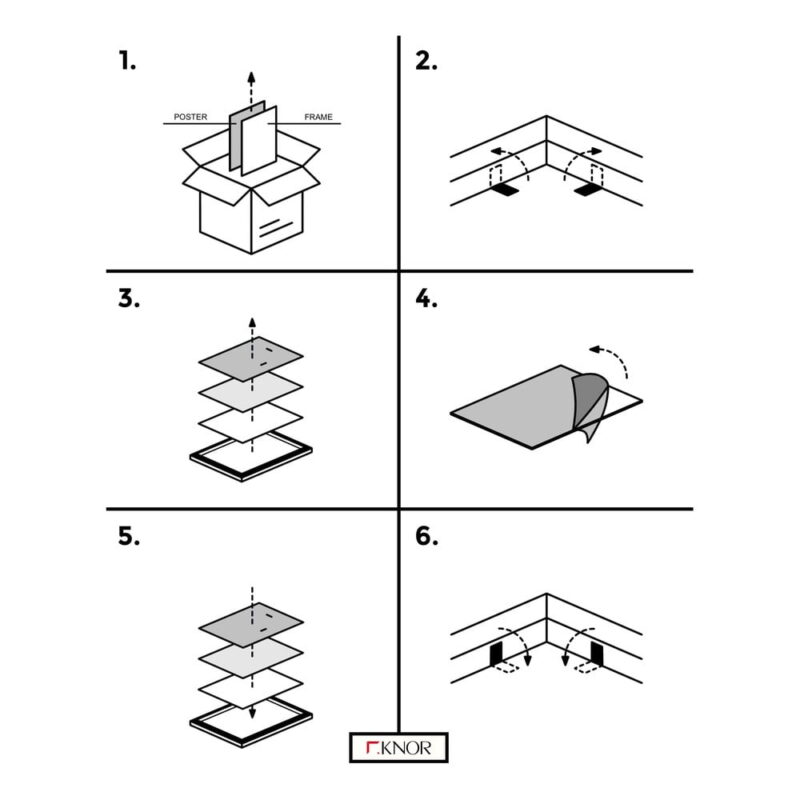 1.

POSTER

FRAME

2.

3.

4.

5.

6.

KNOR