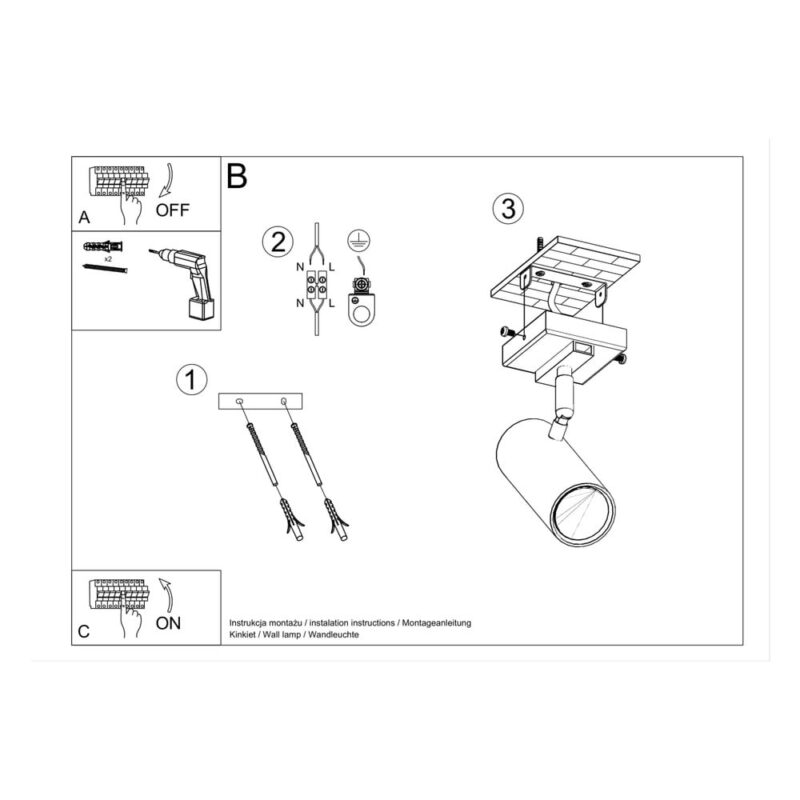 A
OFF

x2

B

2
N L
N L

3

1

C
ON

Instrukcja montażu / instalation instructions / Montageanleitung
Kinkiet / Wall lamp / Wandleuchte