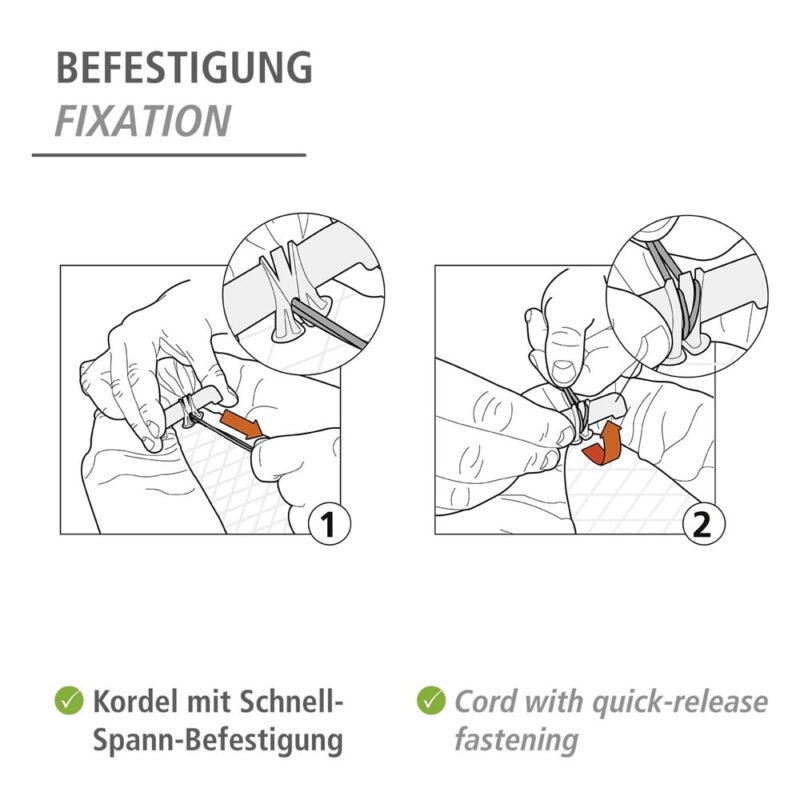 BEFESTIGUNG
FIXATION

1

2

Kordel mit Schnell-Spann-Befestigung

Cord with quick-release fastening