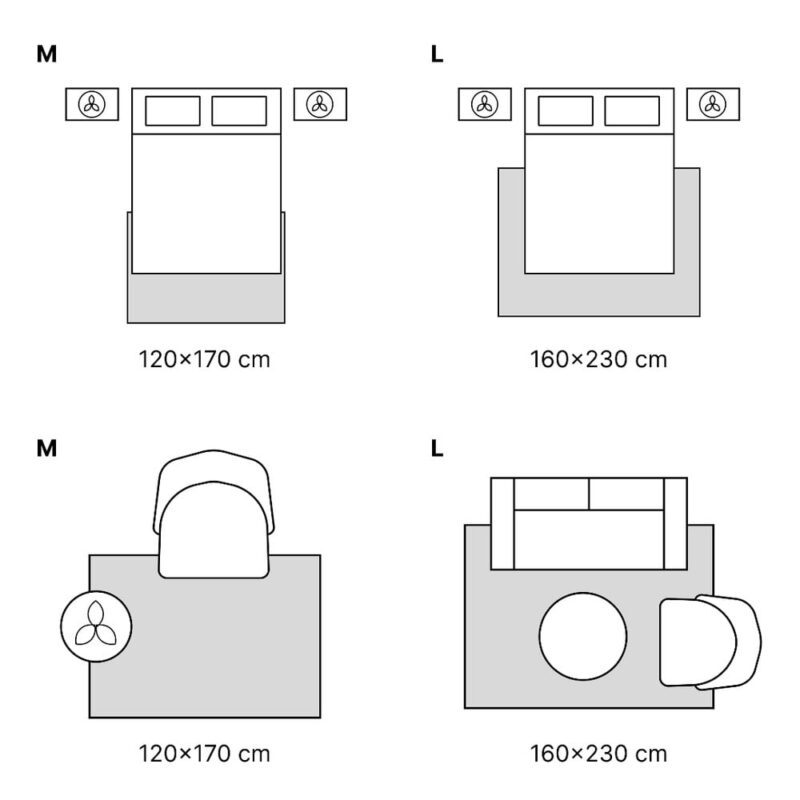 M

120×170 cm

L

160×230 cm

M

120×170 cm

L

160×230 cm