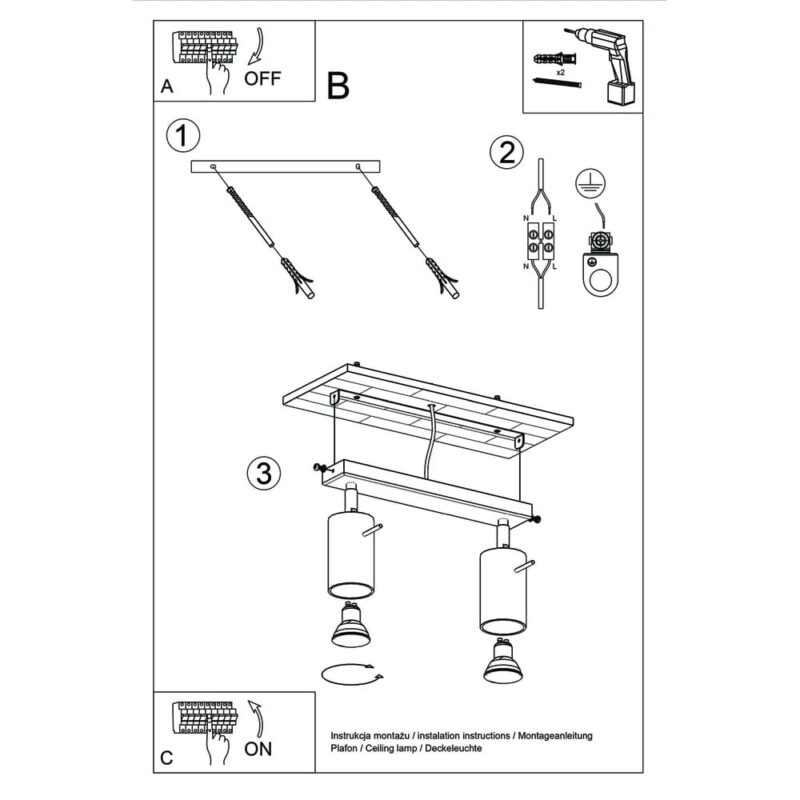 A OFF

B

x2

1

2

N L

N L

3

C ON

Instrukcja montażu / instalation instructions / Montageanleitung
Plafon / Ceiling lamp / Deckeleuchte