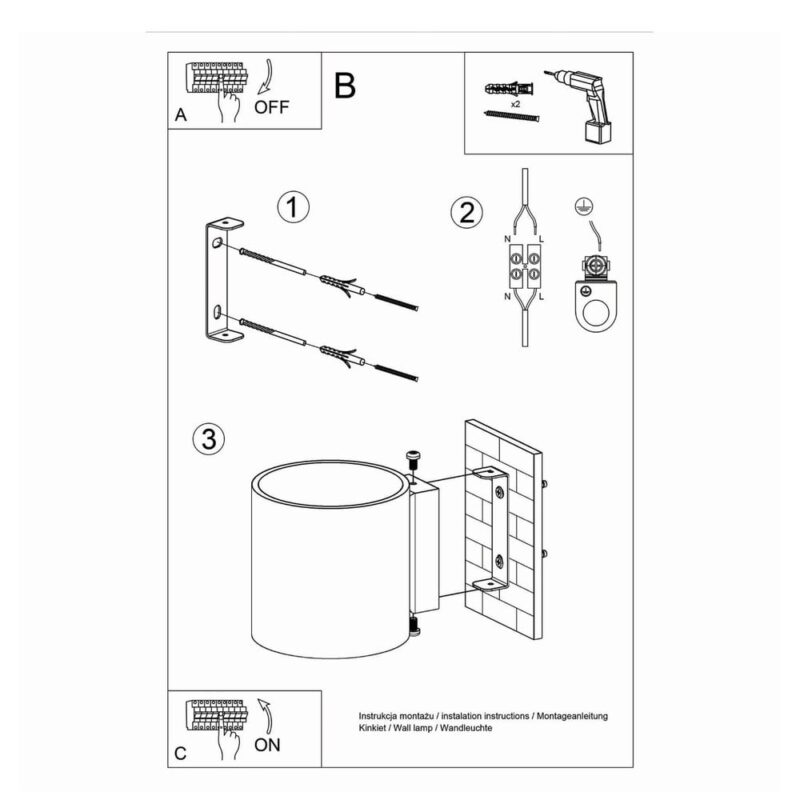 A
OFF

B

x2

1

2

N
L
N
L

3

C
ON

Instrukcja montażu / instalation instructions / Montageanleitung
Kinkiet / Wall lamp / Wandleuchte