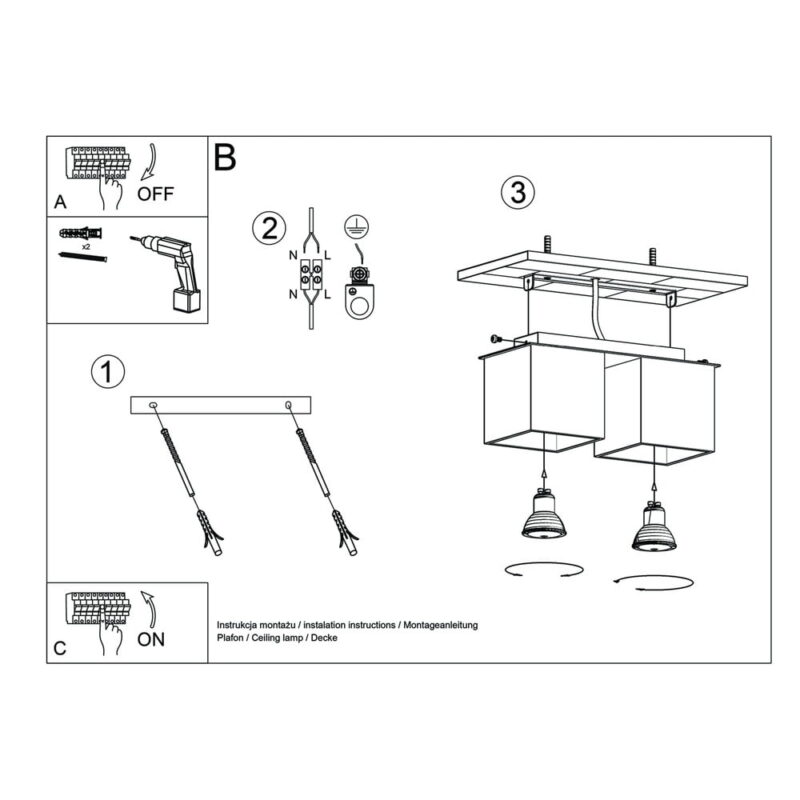 A
OFF

x2

B

2
N L
N L

3

1

C
ON

Instrukcja montażu / instalation instructions / Montageanleitung
Plafon / Ceiling lamp / Decke