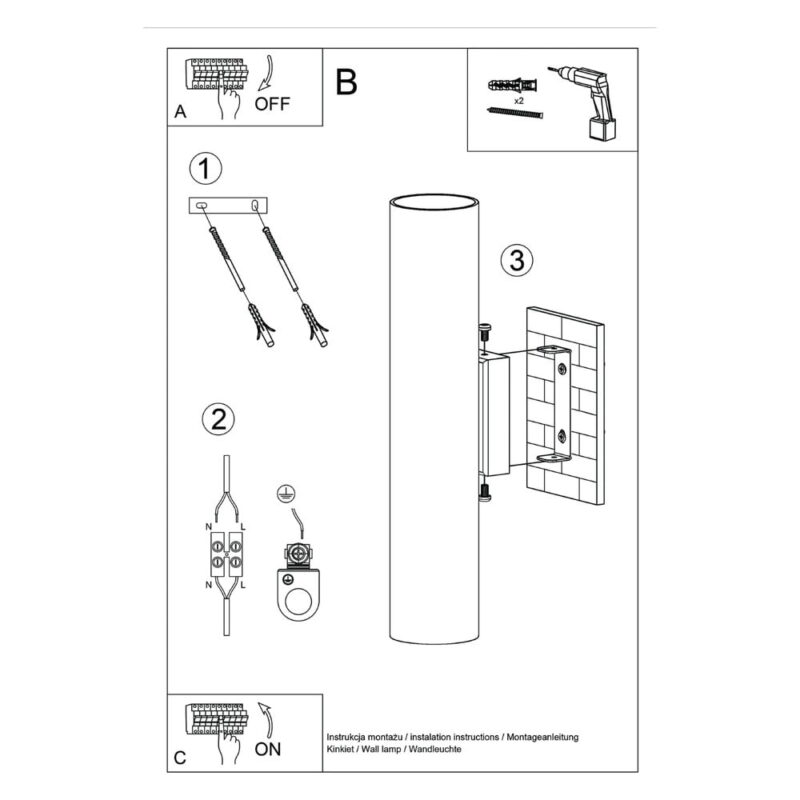 A
OFF

B

x2

1

3

2

N
L
N
L

C
ON

Instrukcja montażu / instalation instructions / Montageanleitung
Kinkiet / Wall lamp / Wandleuchte