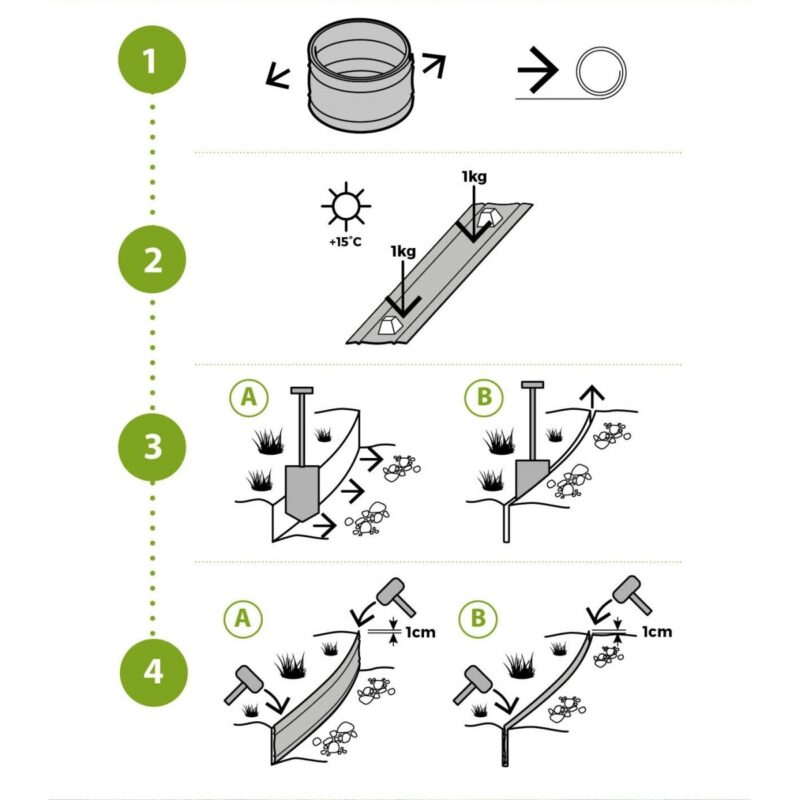 1

2

+15°C

1kg

1kg

3

A

B

4

A

1cm

B

1cm