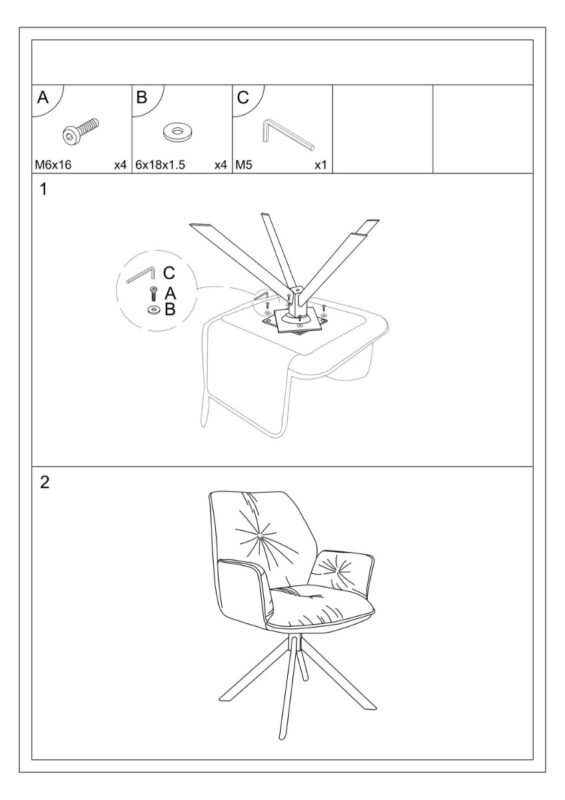 | A | B | C | | |
|---|---|---|---|---|
| M6x16 x4 | 6x18x1.5 x4 | M5 x1 | | |

1

C
A
B

2