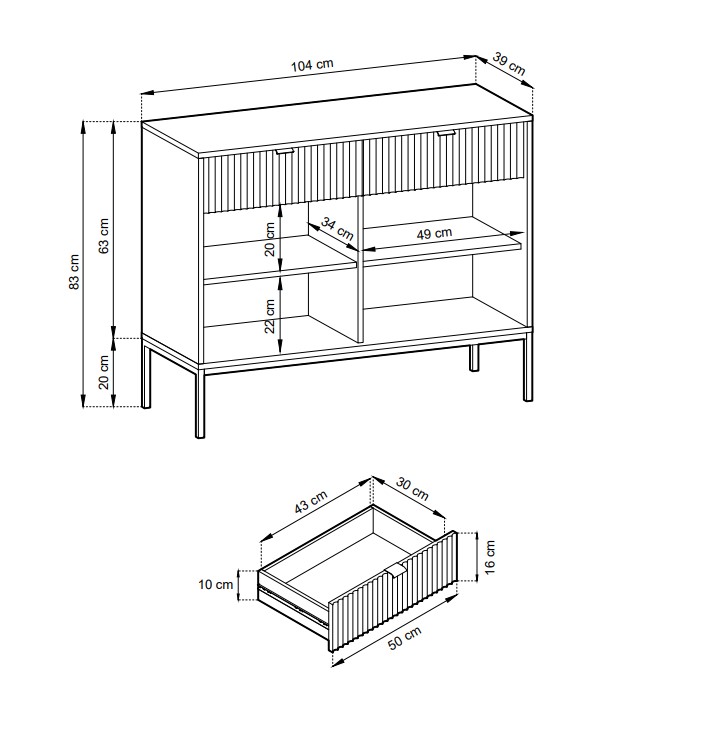 104 cm
39 cm
83 cm
63 cm
20 cm
20 cm
34 cm
49 cm
22 cm
43 cm
30 cm
10 cm
16 cm
50 cm