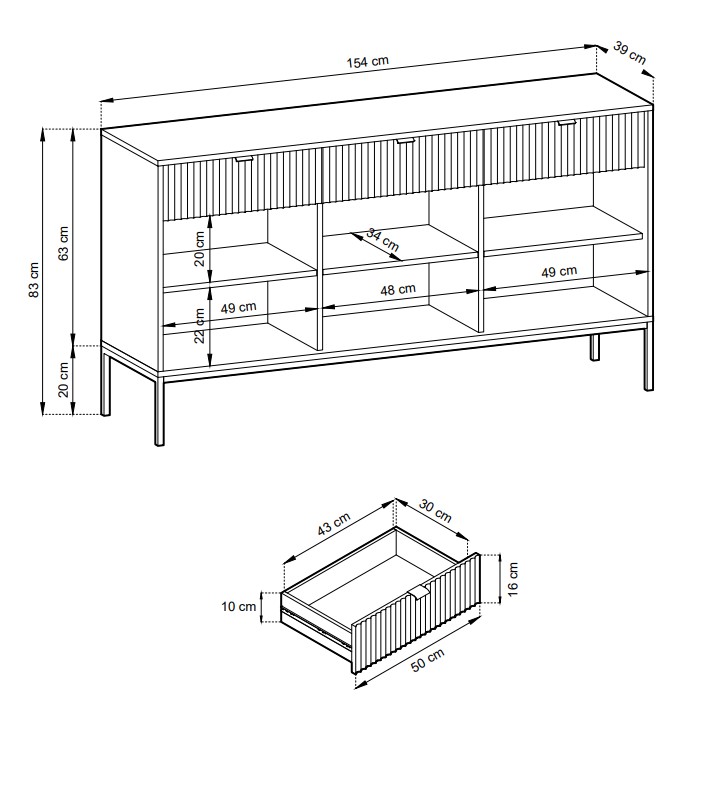 154 cm
39 cm
83 cm
63 cm
20 cm
20 cm
34 cm
49 cm
48 cm
49 cm
22 cm
43 cm
30 cm
16 cm
10 cm
50 cm