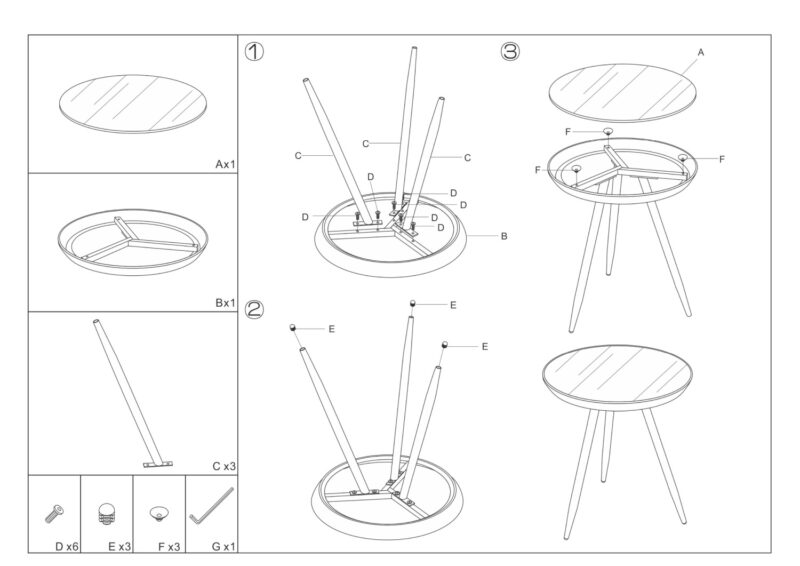 Ax1

Bx1

C x3

D x6

E x3

F x3

G x1

①

C

C

C

D

D

D

D

D

D

B

②

E

E

E

③

A

F

F

F