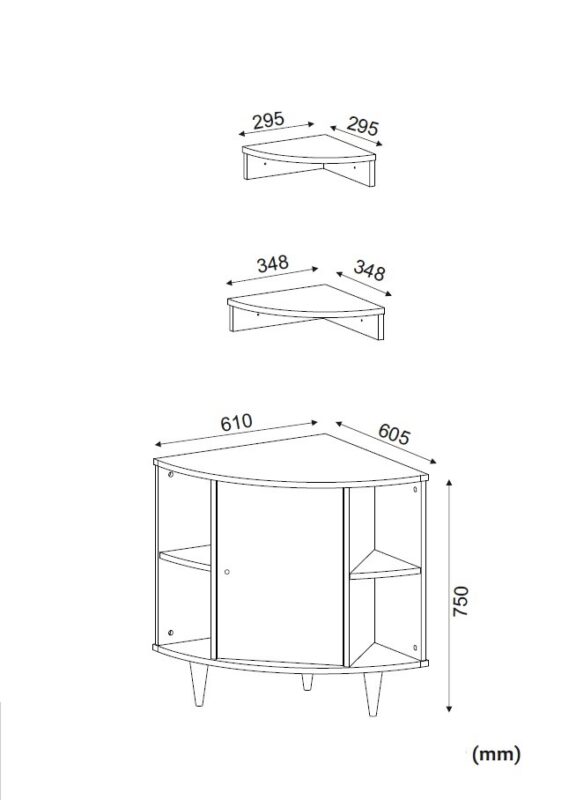 295
295

348
348

610
605
750

(mm)