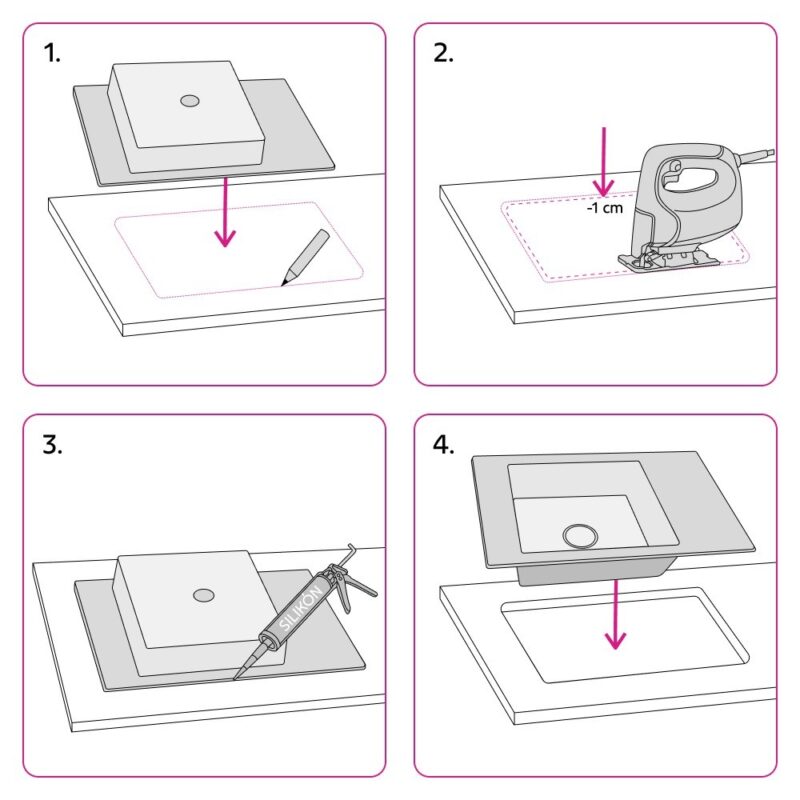 1.

2.

-1 cm

3.

SILIKON

4.