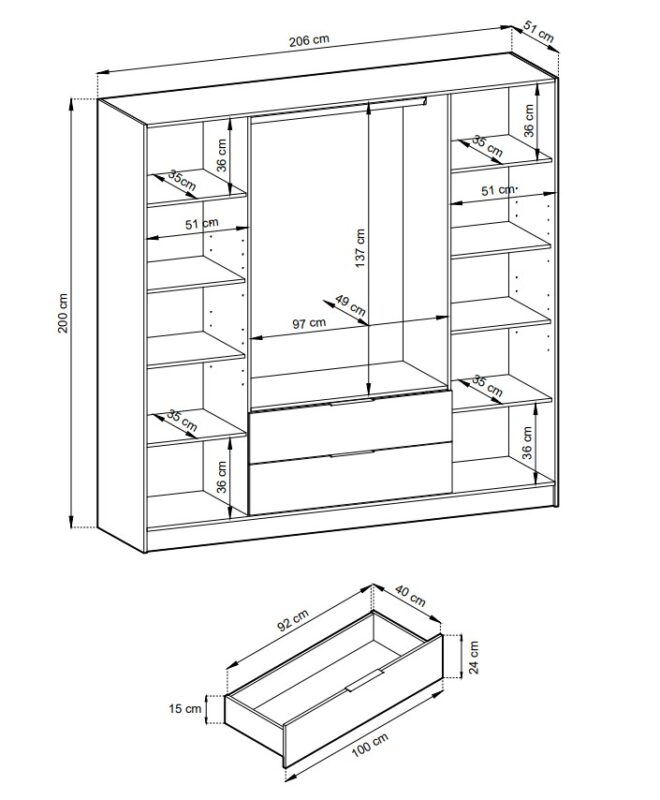 206 cm
51 cm
200 cm
36 cm
35 cm
51 cm
137 cm
49 cm
97 cm
35 cm
36 cm
36 cm
35 cm
51 cm
35 cm
36 cm
92 cm
40 cm
24 cm
15 cm
100 cm