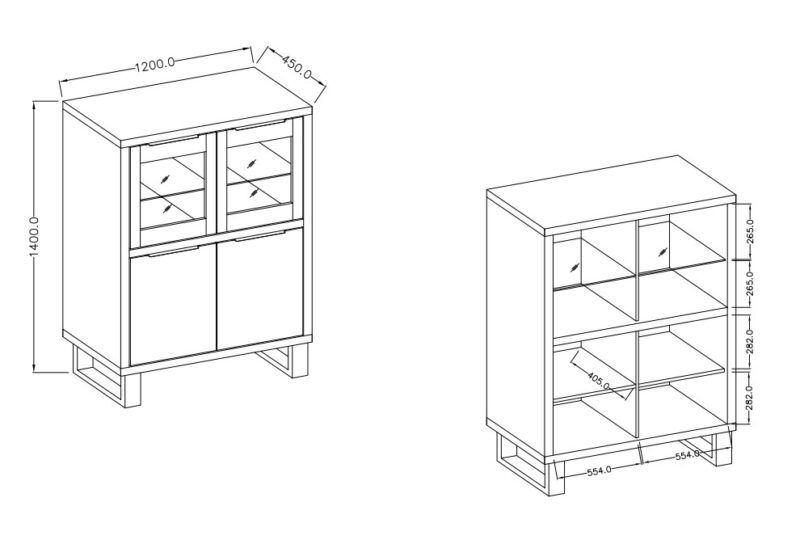 1200.0
450.0
1400.0
265.0
265.0
282.0
282.0
405.0
554.0
554.0