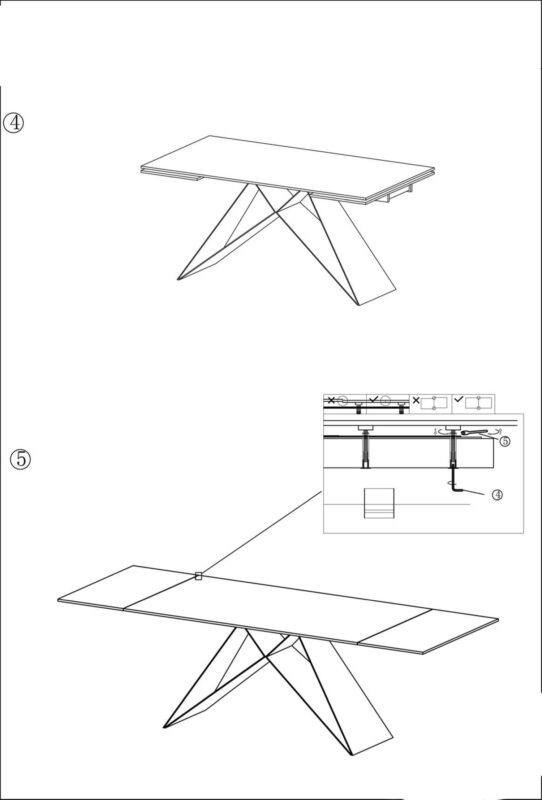 ④

⑤

⑤

④