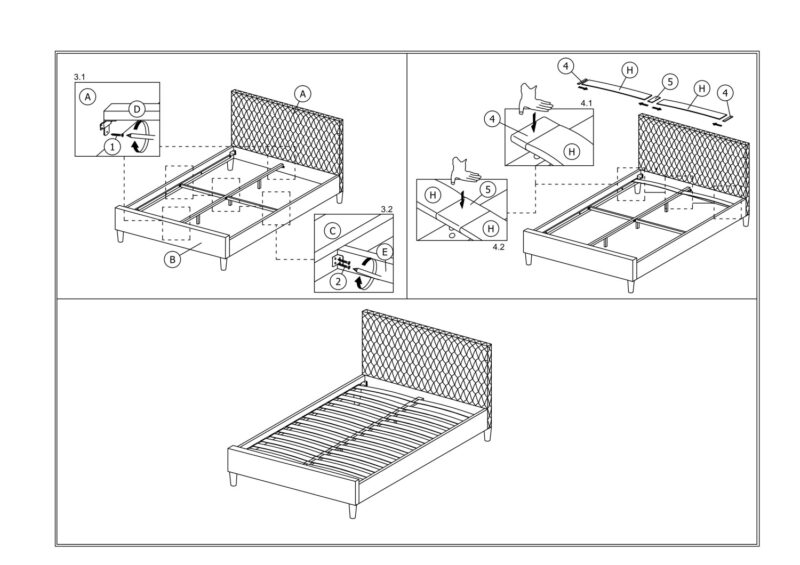 3.1
A
D
1
A
B
3.2
C
E
2

4
H
5
H
4
4.1
4
H
H
5
H
4.2