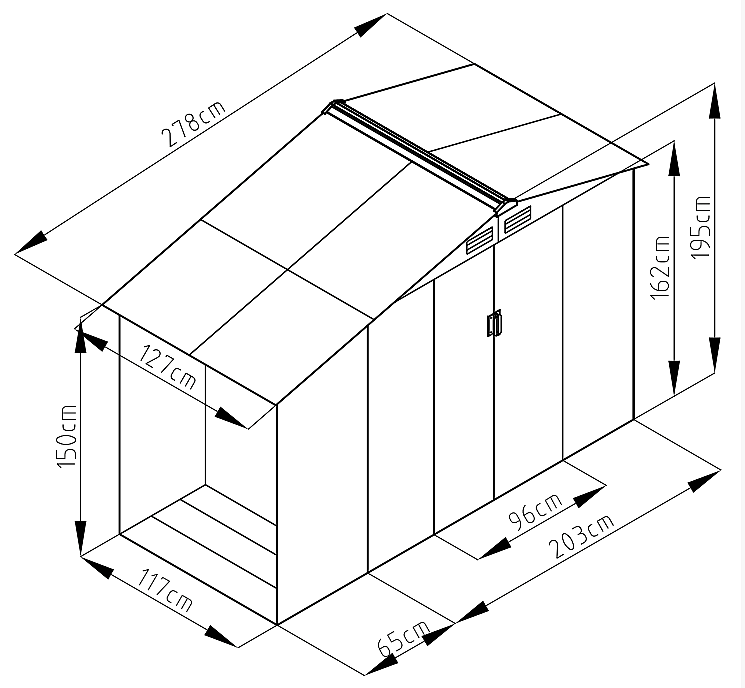 278cm
195cm
162cm
127cm
150cm
96cm
203cm
117cm
65cm