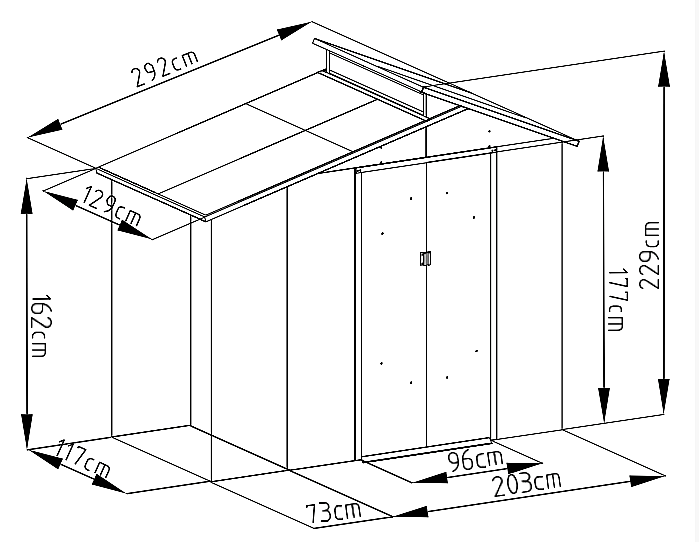 292cm

129cm

162cm

177cm

229cm

117cm

96cm

203cm

73cm