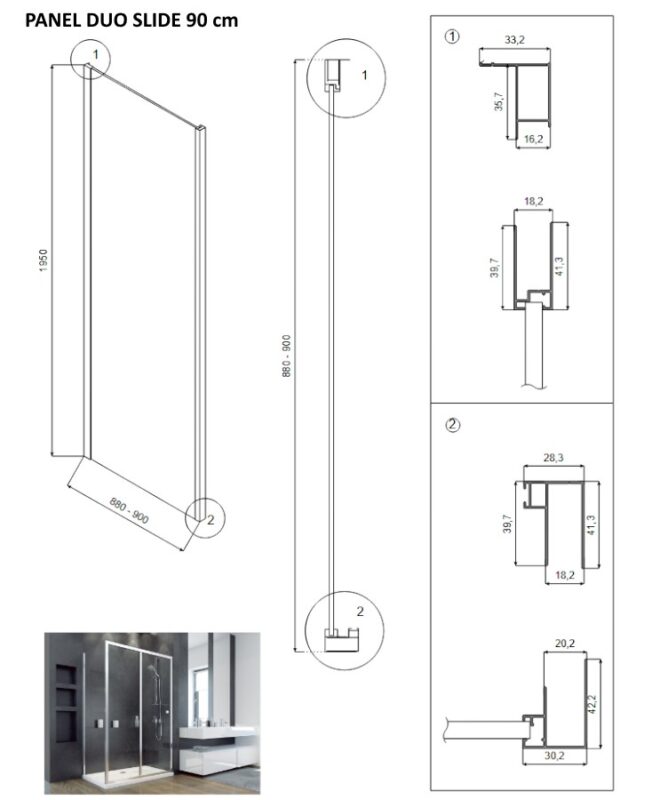 PANEL DUO SLIDE 90 cm

1
1950
880 - 900
2

1
880 - 900
2

①
33,2
35,7
16,2
18,2
39,7
41,3

②
28,3
39,7
41,3
18,2
20,2
42,2
30,2