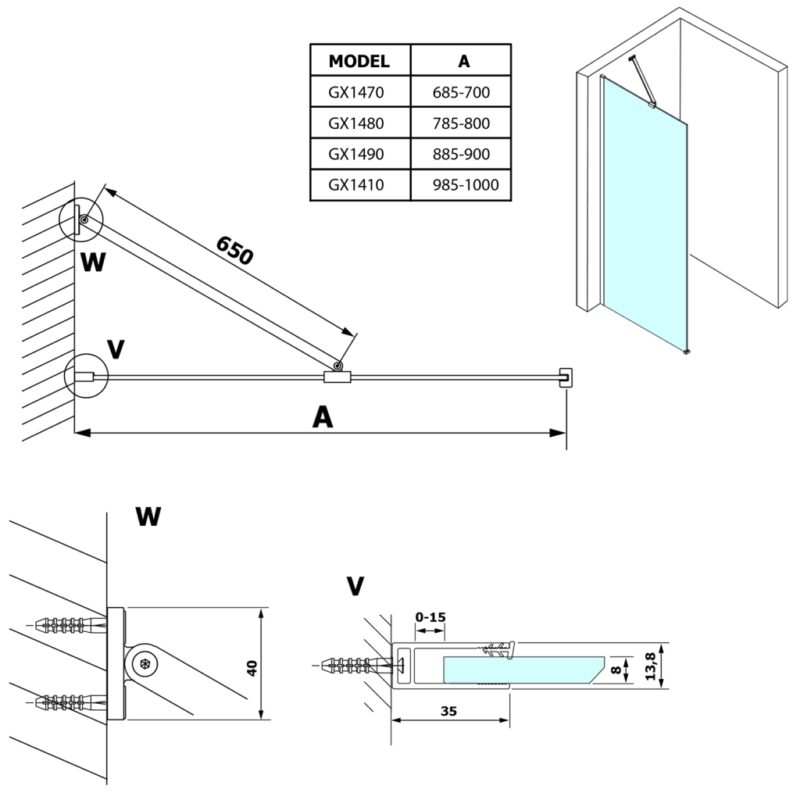 | MODEL | A |
|---|---|
| GX1470 | 685-700 |
| GX1480 | 785-800 |
| GX1490 | 885-900 |
| GX1410 | 985-1000 |

650

W

V

A

W

40

V

0-15

8

13,8

35