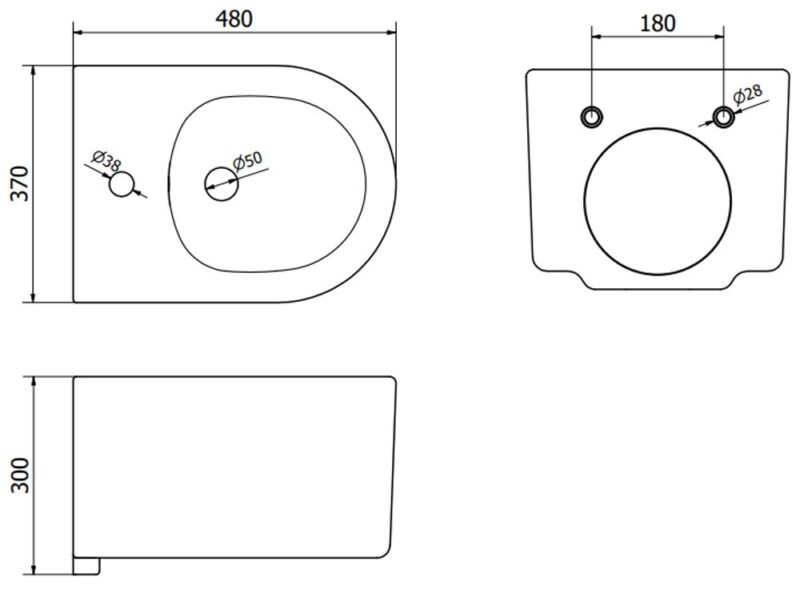 480

370

Ø38

Ø50

180

Ø28

300