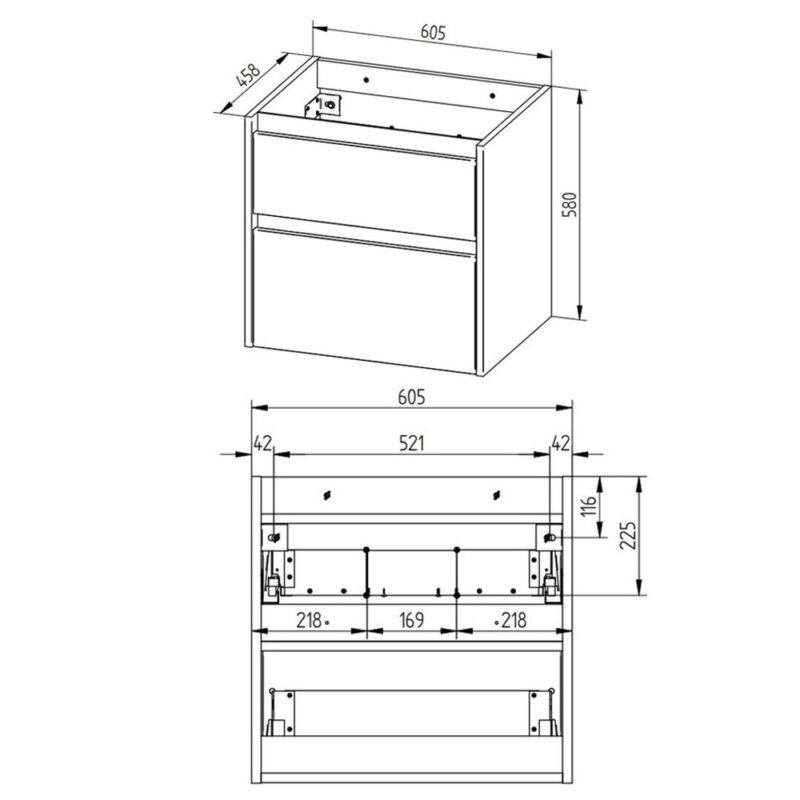 605
458
580
605
42
521
42
116
225
218
169
218