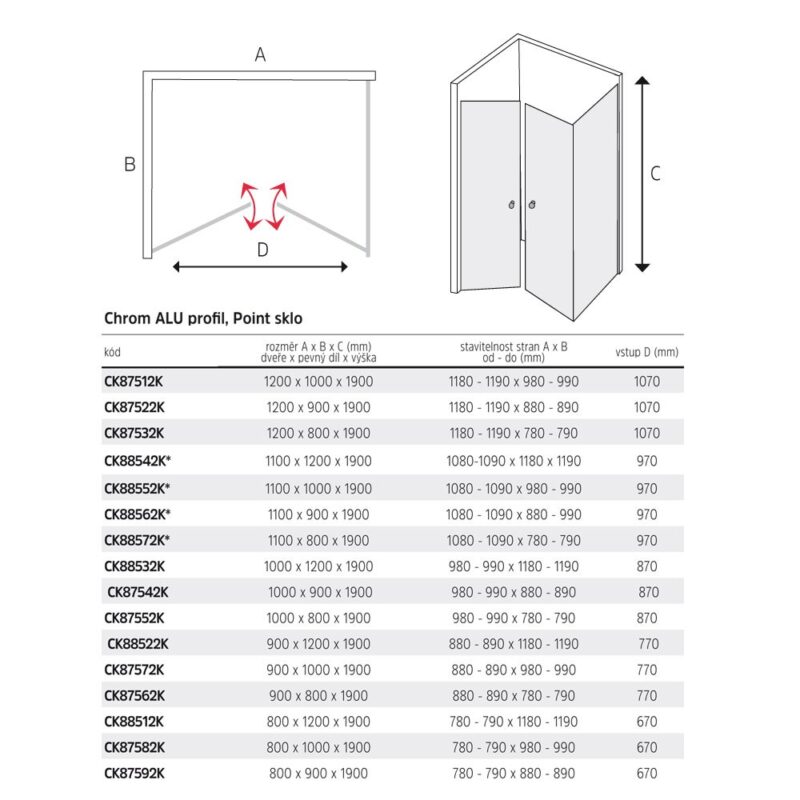 A

B

D

C

Chrom ALU profil, Point sklo

| kód | rozměr A x B x C (mm) dveře x pevný díl x výška | stavitelnost stran A x B od - do (mm) | vstup D (mm) |
|---|---|---|---|
| CK87512K | 1200 x 1000 x 1900 | 1180 - 1190 x 980 - 990 | 1070 |
| CK87522K | 1200 x 900 x 1900 | 1180 - 1190 x 880 - 890 | 1070 |
| CK87532K | 1200 x 800 x 1900 | 1180 - 1190 x 780 - 790 | 1070 |
| CK88542K* | 1100 x 1200 x 1900 | 1080-1090 x 1180 x 1190 | 970 |
| CK88552K* | 1100 x 1000 x 1900 | 1080 - 1090 x 980 - 990 | 970 |
| CK88562K* | 1100 x 900 x 1900 | 1080 - 1090 x 880 - 990 | 970 |
| CK88572K* | 1100 x 800 x 1900 | 1080 - 1090 x 780 - 790 | 970 |
| CK88532K | 1000 x 1200 x 1900 | 980 - 990 x 1180 - 1190 | 870 |
| CK87542K | 1000 x 900 x 1900 | 980 - 990 x 880 - 890 | 870 |
| CK87552K | 1000 x 800 x 1900 | 980 - 990 x 780 - 790 | 870 |
| CK88522K | 900 x 1200 x 1900 | 880 - 890 x 1180 - 1190 | 770 |
| CK87572K | 900 x 1000 x 1900 | 880 - 890 x 980 - 990 | 770 |
| CK87562K | 900 x 800 x 1900 | 880 - 890 x 780 - 790 | 770 |
| CK88512K | 800 x 1200 x 1900 | 780 - 790 x 1180 - 1190 | 670 |
| CK87582K | 800 x 1000 x 1900 | 780 - 790 x 980 - 990 | 670 |
| CK87592K | 800 x 900 x 1900 | 780 - 790 x 880 - 890 | 670 |