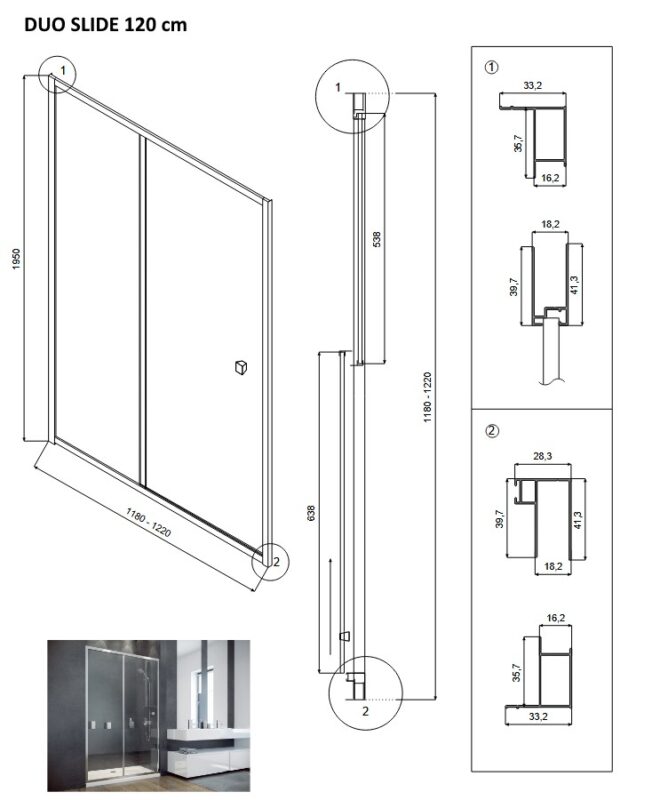 DUO SLIDE 120 cm

1

1950

1180 - 1220

2

1

538

638

1180 - 1220

2

①

33,2

35,7

16,2

18,2

39,7

41,3

②

28,3

39,7

41,3

18,2

16,2

35,7

33,2