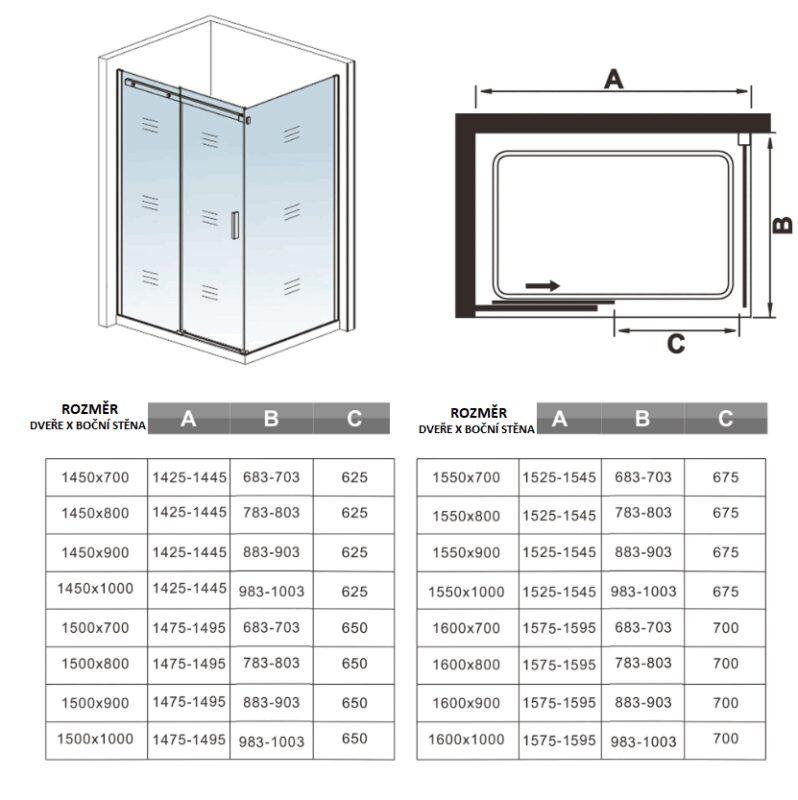 A

B

C

| ROZMĚR DVEŘE X BOČNÍ STĚNA | A | B | C |
|---|---|---|---|
| 1450x700 | 1425-1445 | 683-703 | 625 |
| 1450x800 | 1425-1445 | 783-803 | 625 |
| 1450x900 | 1425-1445 | 883-903 | 625 |
| 1450x1000 | 1425-1445 | 983-1003 | 625 |
| 1500x700 | 1475-1495 | 683-703 | 650 |
| 1500x800 | 1475-1495 | 783-803 | 650 |
| 1500x900 | 1475-1495 | 883-903 | 650 |
| 1500x1000 | 1475-1495 | 983-1003 | 650 |

| ROZMĚR DVEŘE X BOČNÍ STĚNA | A | B | C |
|---|---|---|---|
| 1550x700 | 1525-1545 | 683-703 | 675 |
| 1550x800 | 1525-1545 | 783-803 | 675 |
| 1550x900 | 1525-1545 | 883-903 | 675 |
| 1550x1000 | 1525-1545 | 983-1003 | 675 |
| 1600x700 | 1575-1595 | 683-703 | 700 |
| 1600x800 | 1575-1595 | 783-803 | 700 |
| 1600x900 | 1575-1595 | 883-903 | 700 |
| 1600x1000 | 1575-1595 | 983-1003 | 700 |