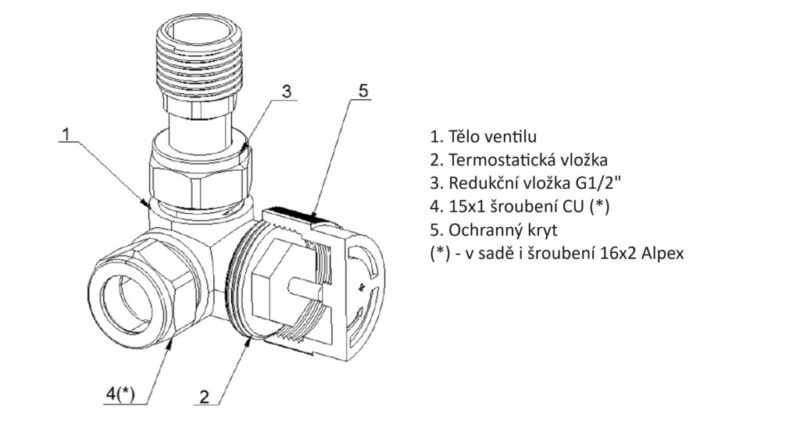 3
5
1
4(*)
2

1. Tělo ventilu
2. Termostatická vložka
3. Redukční vložka G1/2"
4. 15x1 šroubení CU (*)
5. Ochranný kryt
(*) - v sadě i šroubení 16x2 Alpex