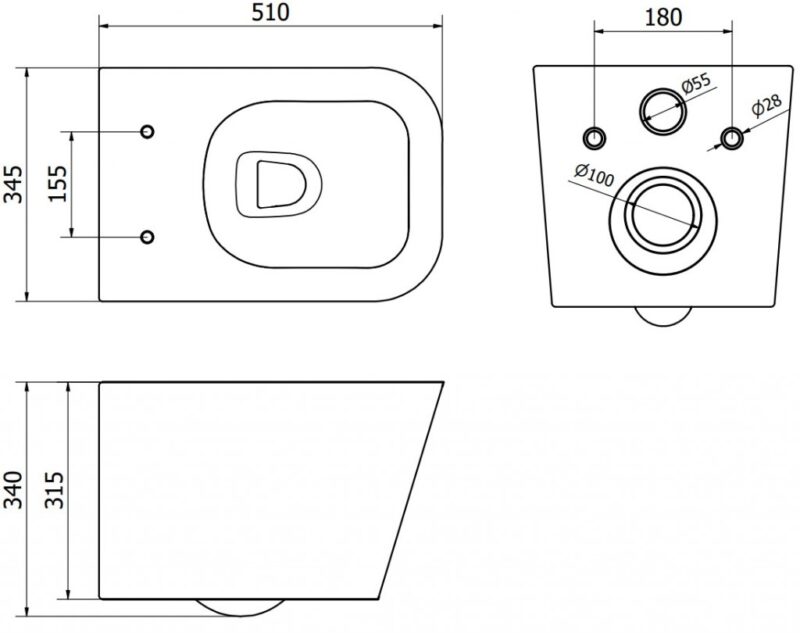 510

345

155

180

Ø55

Ø28

Ø100

340

315