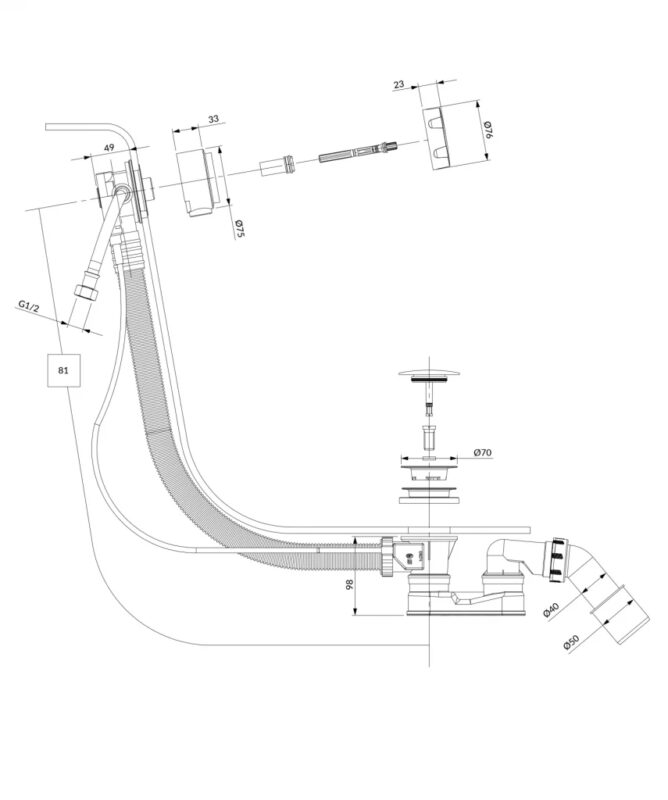 23

Ø76

33

49

Ø75

G1/2

81

Ø70

98

Ø40

Ø50