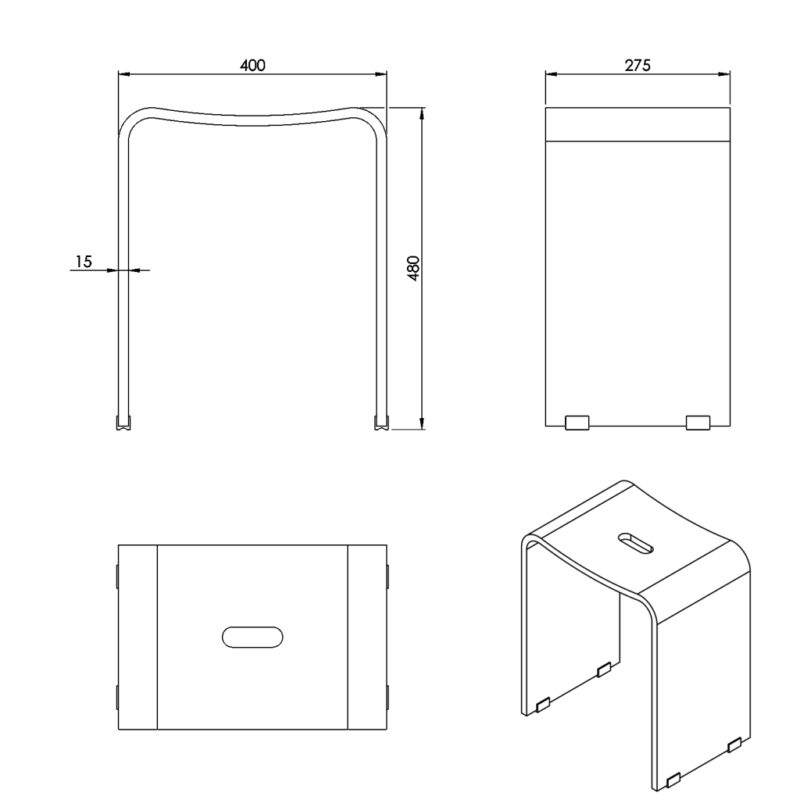 400
275
15
480