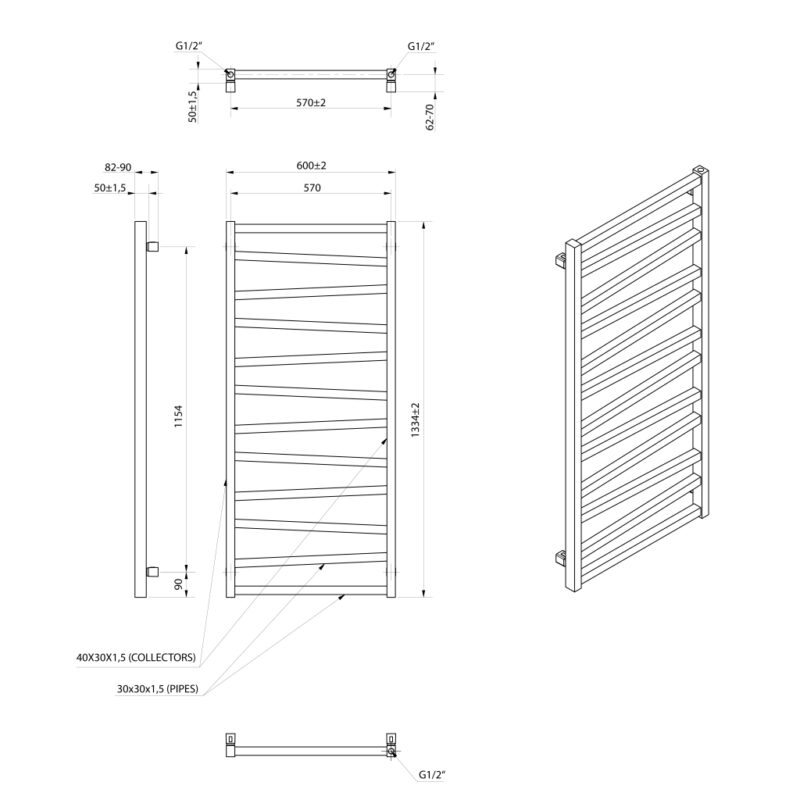 G1/2"
G1/2"
50±1,5
570±2
62-70
82-90
50±1,5
600±2
570
1154
1334±2
90
40X30X1,5 (COLLECTORS)
30x30x1,5 (PIPES)
G1/2"