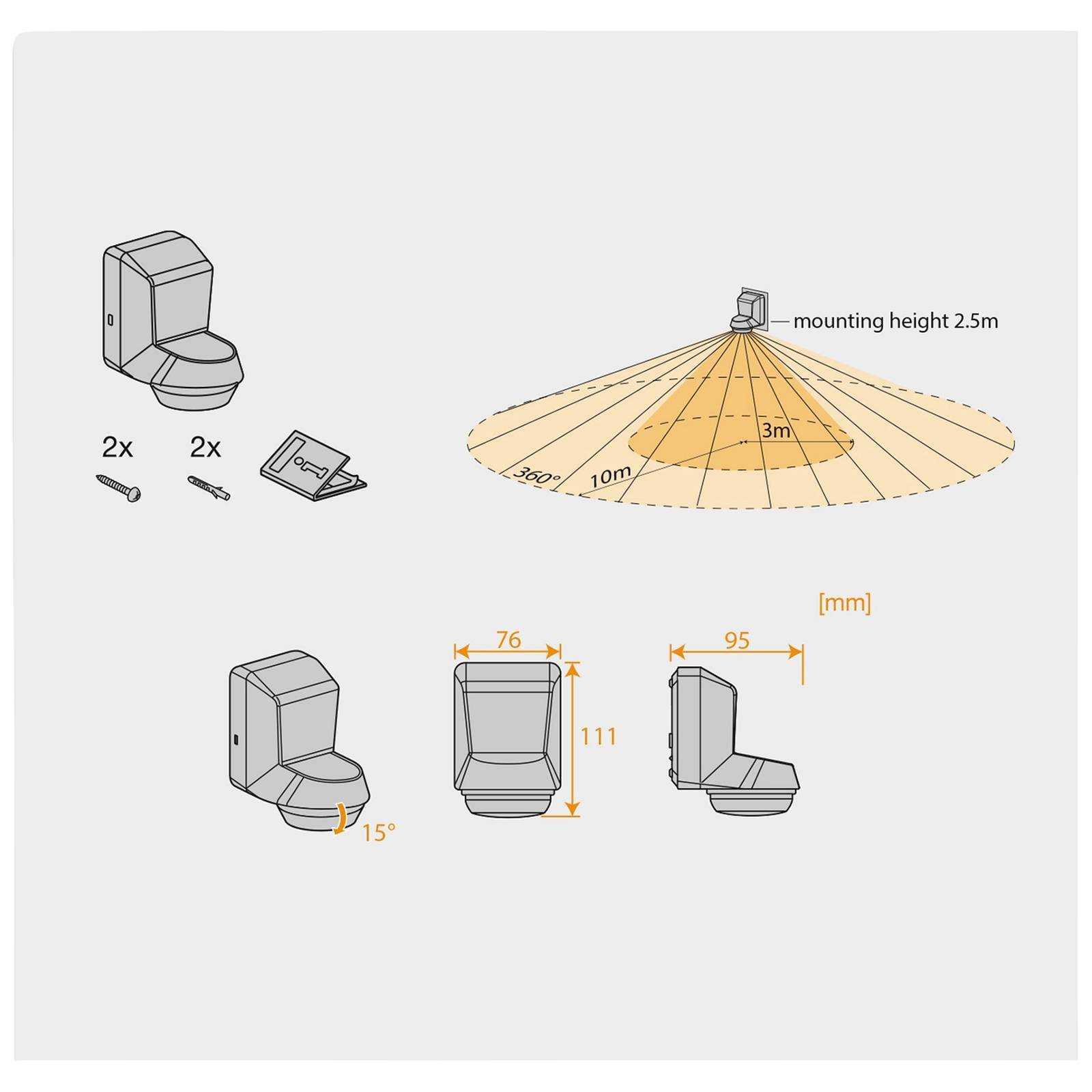 2x
2x

mounting height 2.5m
3m
360°
10m

[mm]
76
95
111
15°